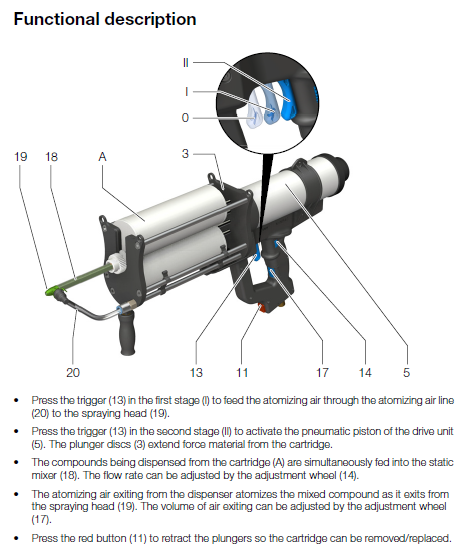 Functional description

II

I

0

19 18 A 3

20 13 11 17 14 5

• Press the trigger (13) in the first stage (I) to feed the atomizing air through the atomizing air line (20) to the spraying head (19).

• Press the trigger (13) in the second stage (II) to activate the pneumatic piston of the drive unit (5). The plunger discs (3) extend force material from the cartridge.

• The compounds being dispensed from the cartridge (A) are simultaneously fed into the static mixer (18). The flow rate can be adjusted by the adjustment wheel (14).

• The atomizing air exiting from the dispenser atomizes the mixed compound as it exits from the spraying head (19). The volume of air exiting can be adjusted by the adjustment wheel (17).

• Press the red button (11) to retract the plungers so the cartridge can be removed/replaced.